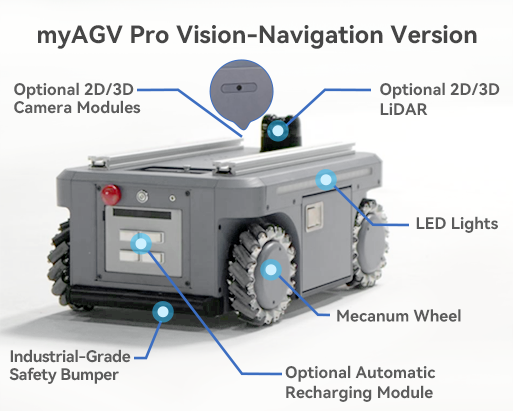 myAGV Pro Vision-Navigation Version

Optional 2D/3D Camera Modules

Optional 2D/3D LiDAR

LED Lights

Mecanum Wheel

Industrial-Grade Safety Bumper

Optional Automatic Recharging Module